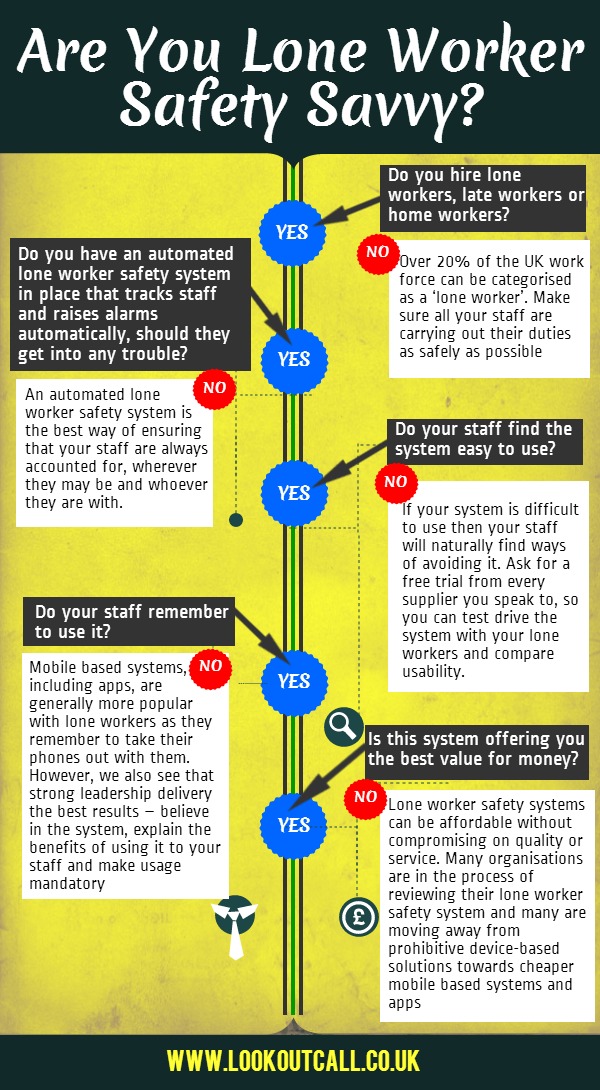 Are You Lone Worker Safety Savvy?

Do you hire lone workers, late workers or home workers?

YES

NO

Over 20% of the UK work force can be categorised as a 'lone worker'. Make sure all your staff are carrying out their duties as safely as possible

Do you have an automated lone worker safety system in place that tracks staff and raises alarms automatically, should they get into any trouble?

YES

NO

An automated lone worker safety system is the best way of ensuring that your staff are always accounted for, wherever they may be and whoever they are with.

Do your staff find the system easy to use?

YES

NO

If your system is difficult to use then your staff will naturally find ways of avoiding it. Ask for a free trial from every supplier you speak to, so you can test drive the system with your lone workers and compare usability.

Do your staff remember to use it?

YES

NO

Mobile based systems, including apps, are generally more popular with lone workers as they remember to take their phones out with them. However, we also see that strong leadership delivery the best results – believe in the system, explain the benefits of using it to your staff and make usage mandatory

Is this system offering you the best value for money?

YES

NO

Lone worker safety systems can be affordable without compromising on quality or service. Many organisations are in the process of reviewing their lone worker safety system and many are moving away from prohibitive device-based solutions towards cheaper mobile based systems and apps

£

WWW.LOOKOUTCALL.CO.UK