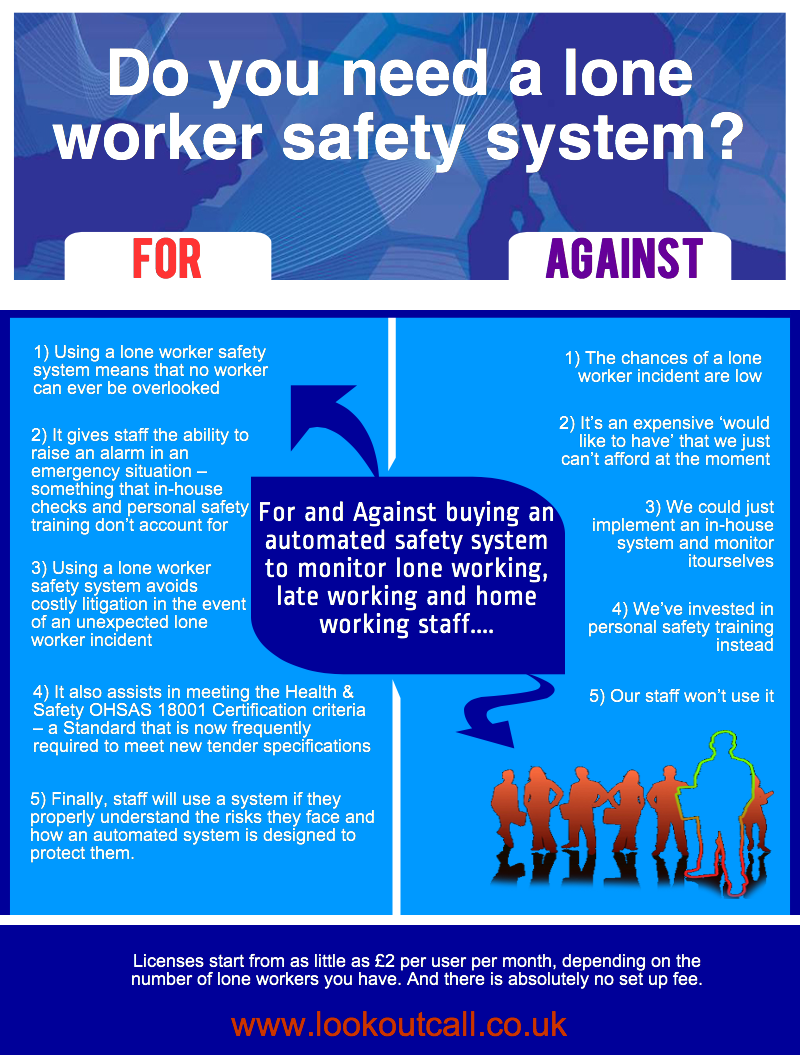 Do you need a lone worker safety system?

FOR

AGAINST

1) Using a lone worker safety system means that no worker can ever be overlooked

2) It gives staff the ability to raise an alarm in an emergency situation – something that in-house checks and personal safety training don't account for

3) Using a lone worker safety system avoids costly litigation in the event of an unexpected lone worker incident

4) It also assists in meeting the Health & Safety OHSAS 18001 Certification criteria – a Standard that is now frequently required to meet new tender specifications

5) Finally, staff will use a system if they properly understand the risks they face and how an automated system is designed to protect them.

For and Against buying an automated safety system to monitor lone working, late working and home working staff....

1) The chances of a lone worker incident are low

2) It's an expensive 'would like to have' that we just can't afford at the moment

3) We could just implement an in-house system and monitor itourselves

4) We've invested in personal safety training instead

5) Our staff won't use it

Licenses start from as little as £2 per user per month, depending on the number of lone workers you have. And there is absolutely no set up fee.

www.lookoutcall.co.uk