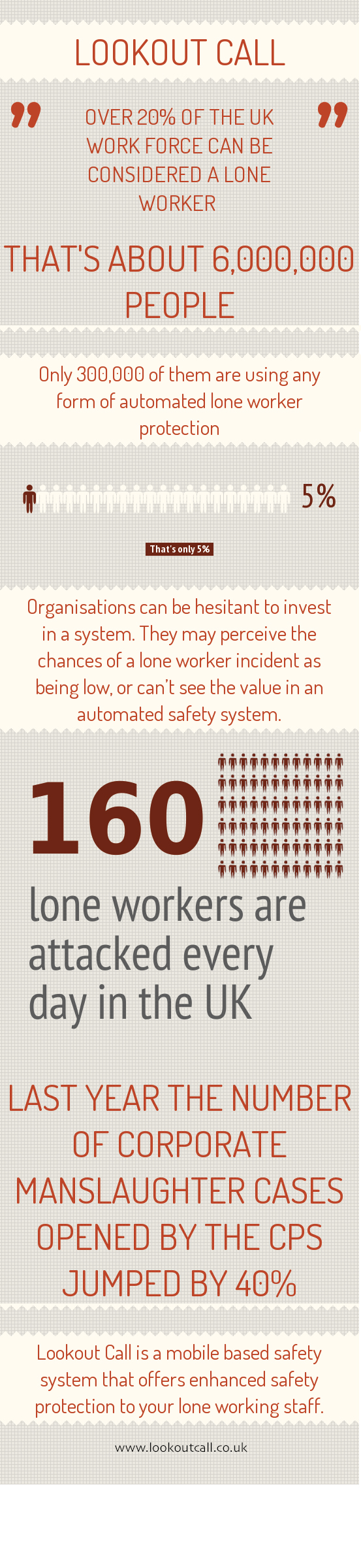 LOOKOUT CALL

OVER 20% OF THE UK WORK FORCE CAN BE CONSIDERED A LONE WORKER

THAT'S ABOUT 6,000,000 PEOPLE

Only 300,000 of them are using any form of automated lone worker protection

5%

That's only 5%

Organisations can be hesitant to invest in a system. They may perceive the chances of a lone worker incident as being low, or can't see the value in an automated safety system.

160

lone workers are attacked every day in the UK

LAST YEAR THE NUMBER OF CORPORATE MANSLAUGHTER CASES OPENED BY THE CPS JUMPED BY 40%

Lookout Call is a mobile based safety system that offers enhanced safety protection to your lone working staff.

www.lookoutcall.co.uk